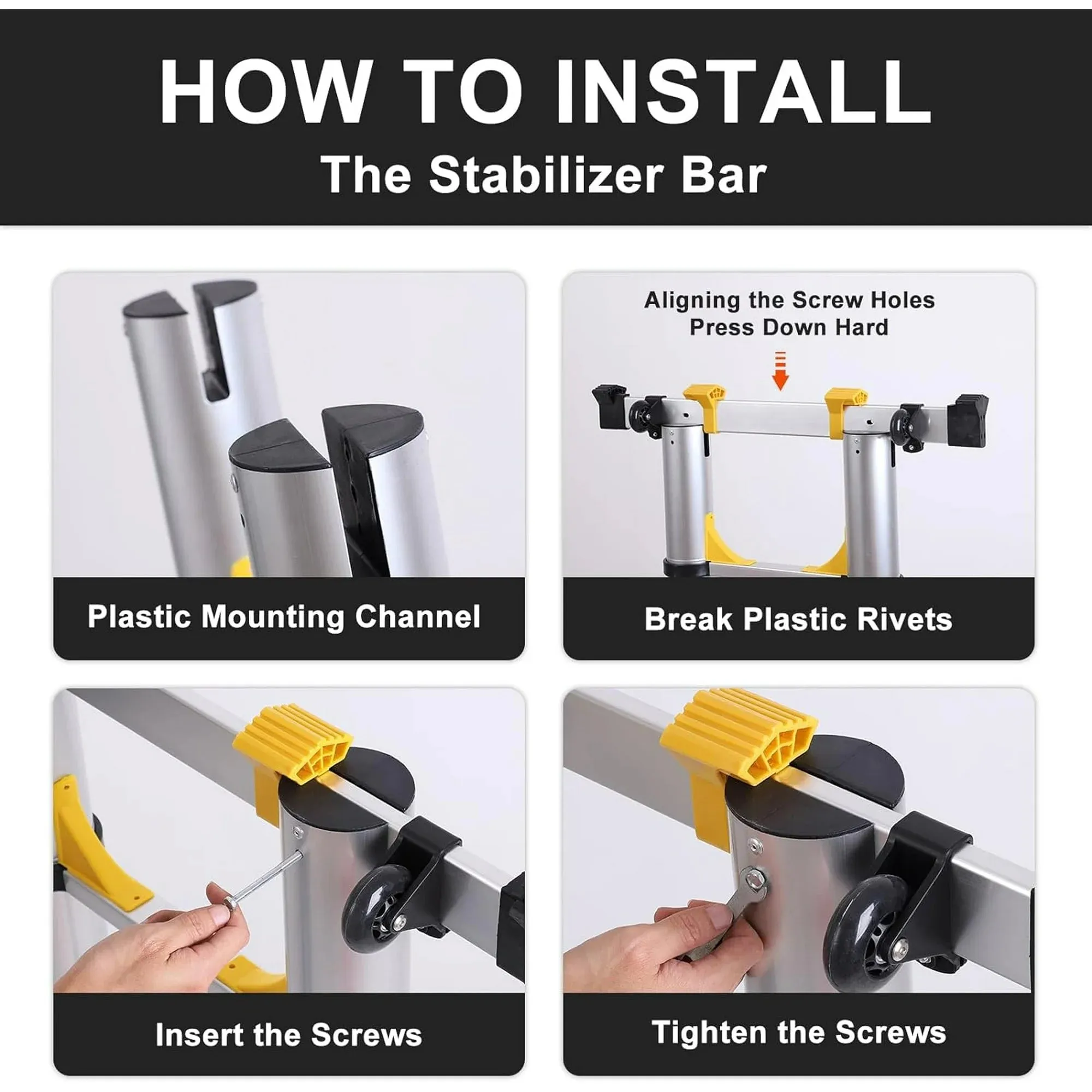 HOW TO INSTALL
The Stabilizer Bar

Plastic Mounting Channel

Aligning the Screw Holes
Press Down Hard

Break Plastic Rivets

Insert the Screws

Tighten the Screws